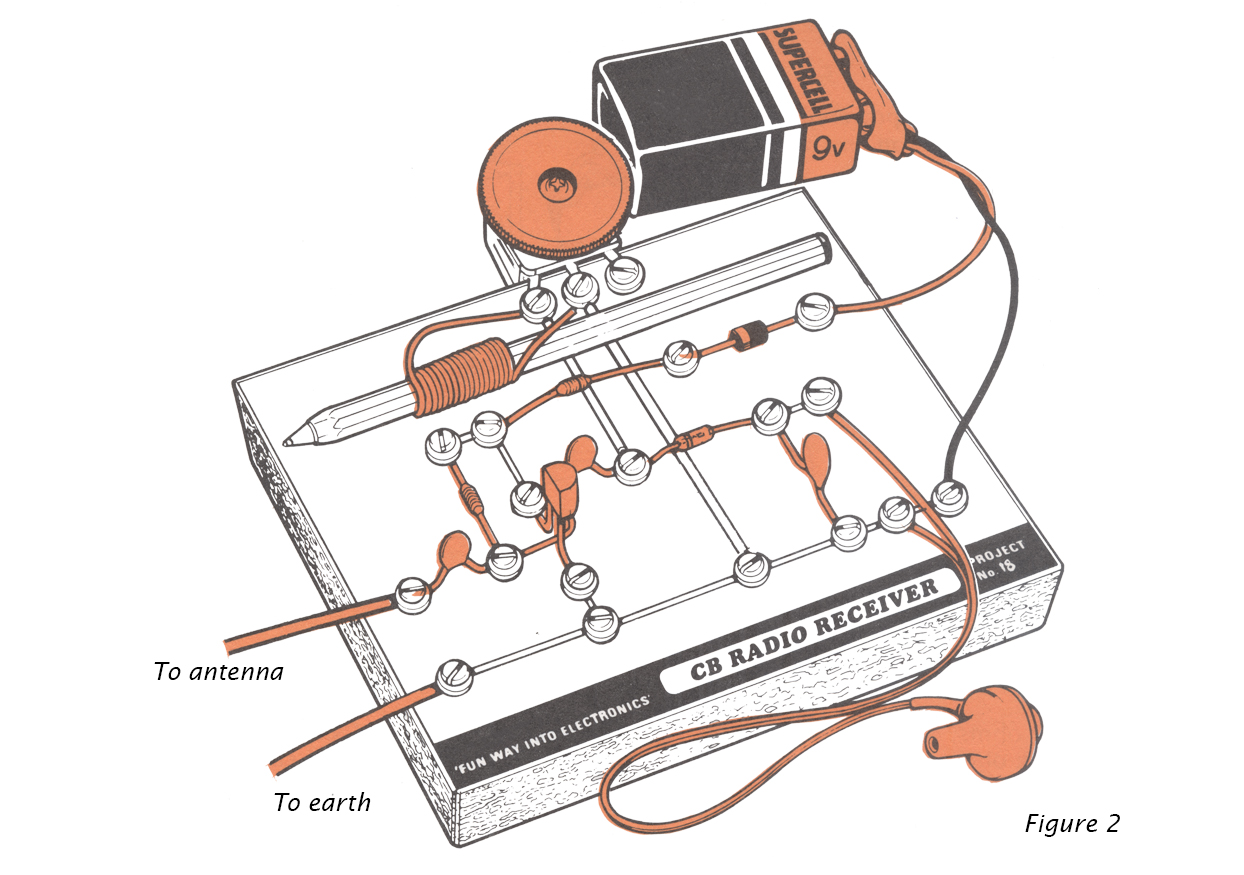 SUPERCELL

9v

PROJECT No. 18

CB RADIO RECEIVER

'FUN WAY INTO ELECTRONICS'

To antenna

To earth

Figure 2